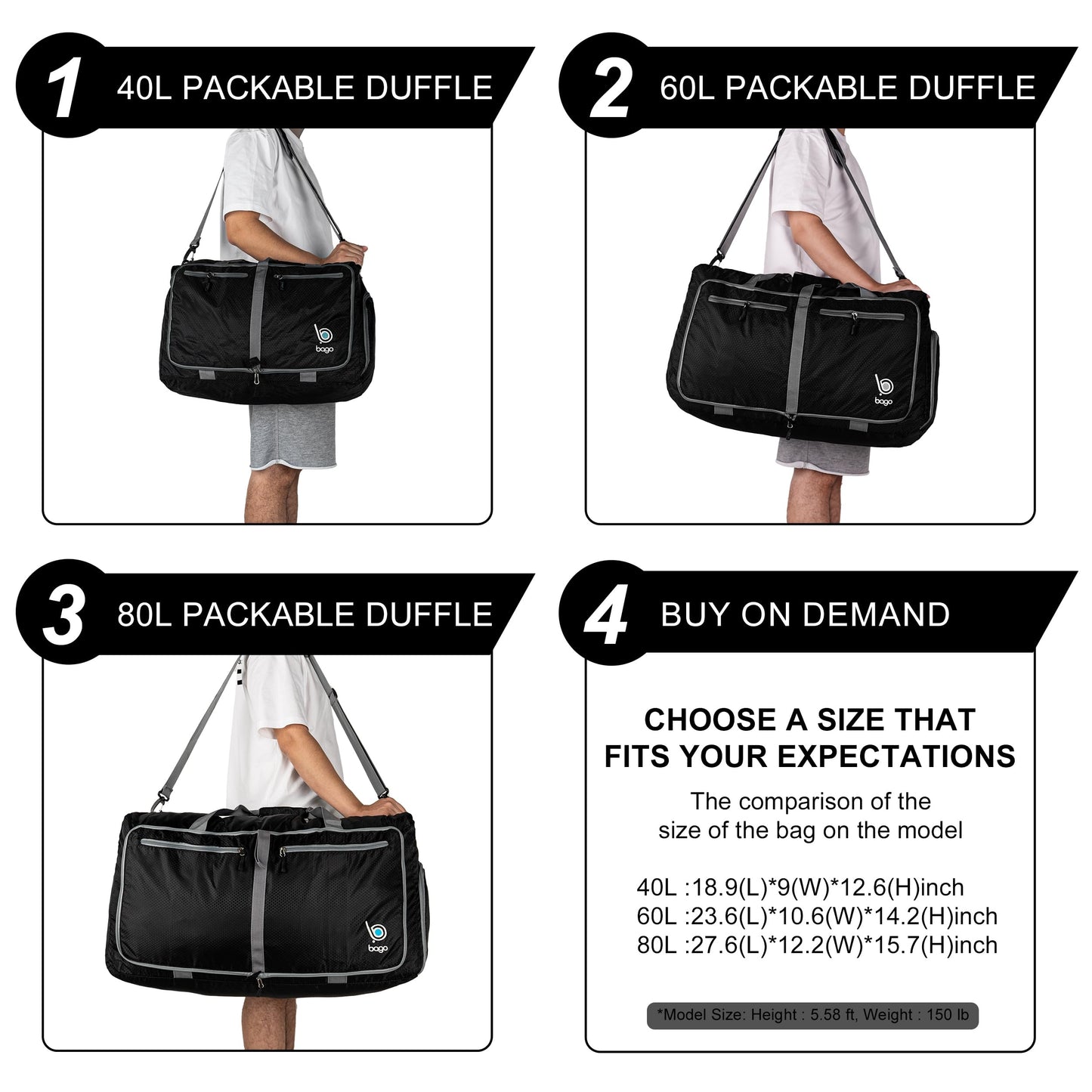 1 40L PACKABLE DUFFLE

bago

2 60L PACKABLE DUFFLE

bago

3 80L PACKABLE DUFFLE

bago

4 BUY ON DEMAND

CHOOSE A SIZE THAT FITS YOUR EXPECTATIONS

The comparison of the size of the bag on the model

40L :18.9(L)*9(W)*12.6(H)inch
60L :23.6(L)*10.6(W)*14.2(H)inch
80L :27.6(L)*12.2(W)*15.7(H)inch

*Model Size: Height : 5.58 ft, Weight : 150 lb