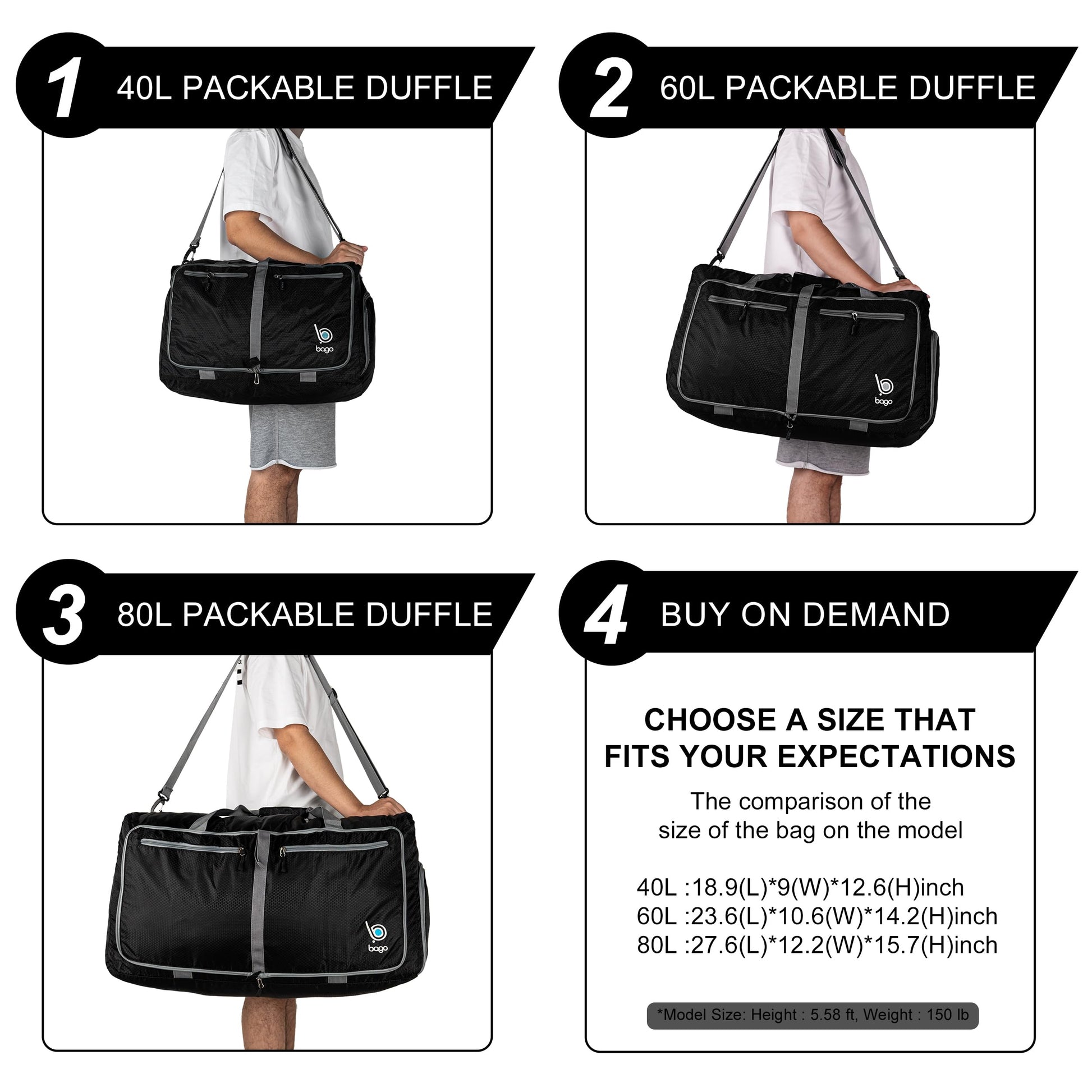 1 40L PACKABLE DUFFLE

bago

2 60L PACKABLE DUFFLE

bago

3 80L PACKABLE DUFFLE

bago

4 BUY ON DEMAND

CHOOSE A SIZE THAT FITS YOUR EXPECTATIONS

The comparison of the size of the bag on the model

40L :18.9(L)*9(W)*12.6(H)inch
60L :23.6(L)*10.6(W)*14.2(H)inch
80L :27.6(L)*12.2(W)*15.7(H)inch

*Model Size: Height : 5.58 ft, Weight : 150 lb